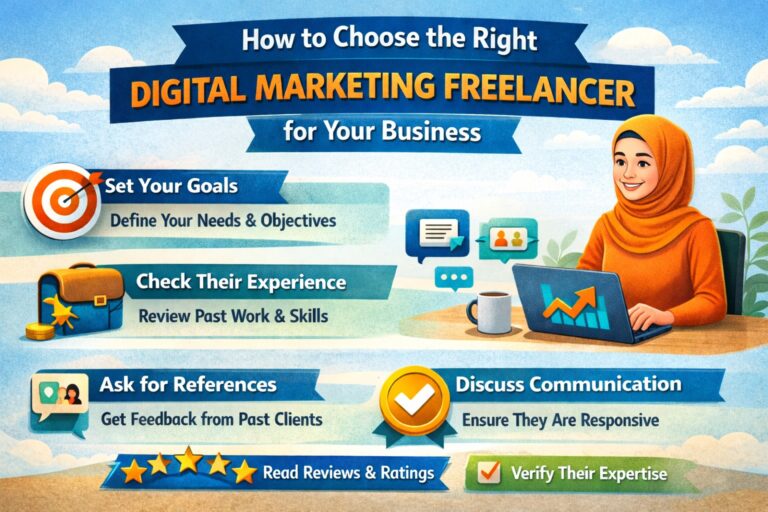 How to Choose the Right
DIGITAL MARKETING FREELANCER
for Your Business

Set Your Goals
Define Your Needs & Objectives

Check Their Experience
Review Past Work & Skills

Ask for References
Get Feedback from Past Clients

Discuss Communication
Ensure They Are Responsive

Read Reviews & Ratings

Verify Their Expertise